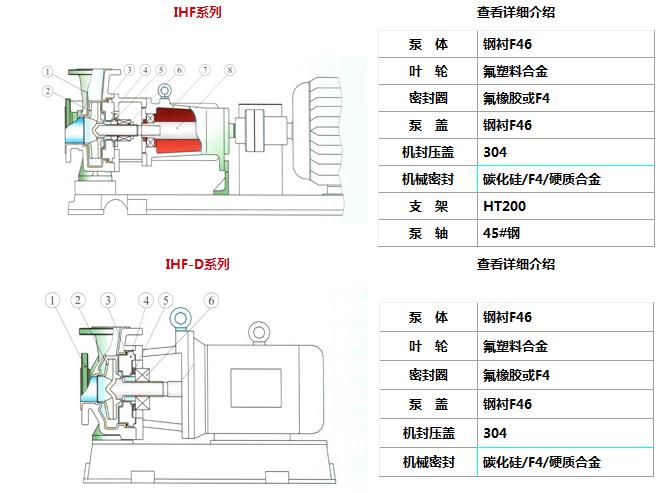 IHF系列

1 2 3 4 5 6 7 8

查看详细介绍

| 泵 体 | 钢衬F46 |
|---|---|
| 叶 轮 | 氟塑料合金 |
| 密封圈 | 氟橡胶或F4 |
| 泵 盖 | 钢衬F46 |
| 机封压盖 | 304 |
| 机械密封 | 碳化硅/F4/硬质合金 |
| 支 架 | HT200 |
| 泵 轴 | 45#钢 |

IHF-D系列

1 2 3 4 5 6

查看详细介绍

| 泵 体 | 钢衬F46 |
|---|---|
| 叶 轮 | 氟塑料合金 |
| 密封圈 | 氟橡胶或F4 |
| 泵 盖 | 钢衬F46 |
| 机封压盖 | 304 |
| 机械密封 | 碳化硅/F4/硬质合金 |